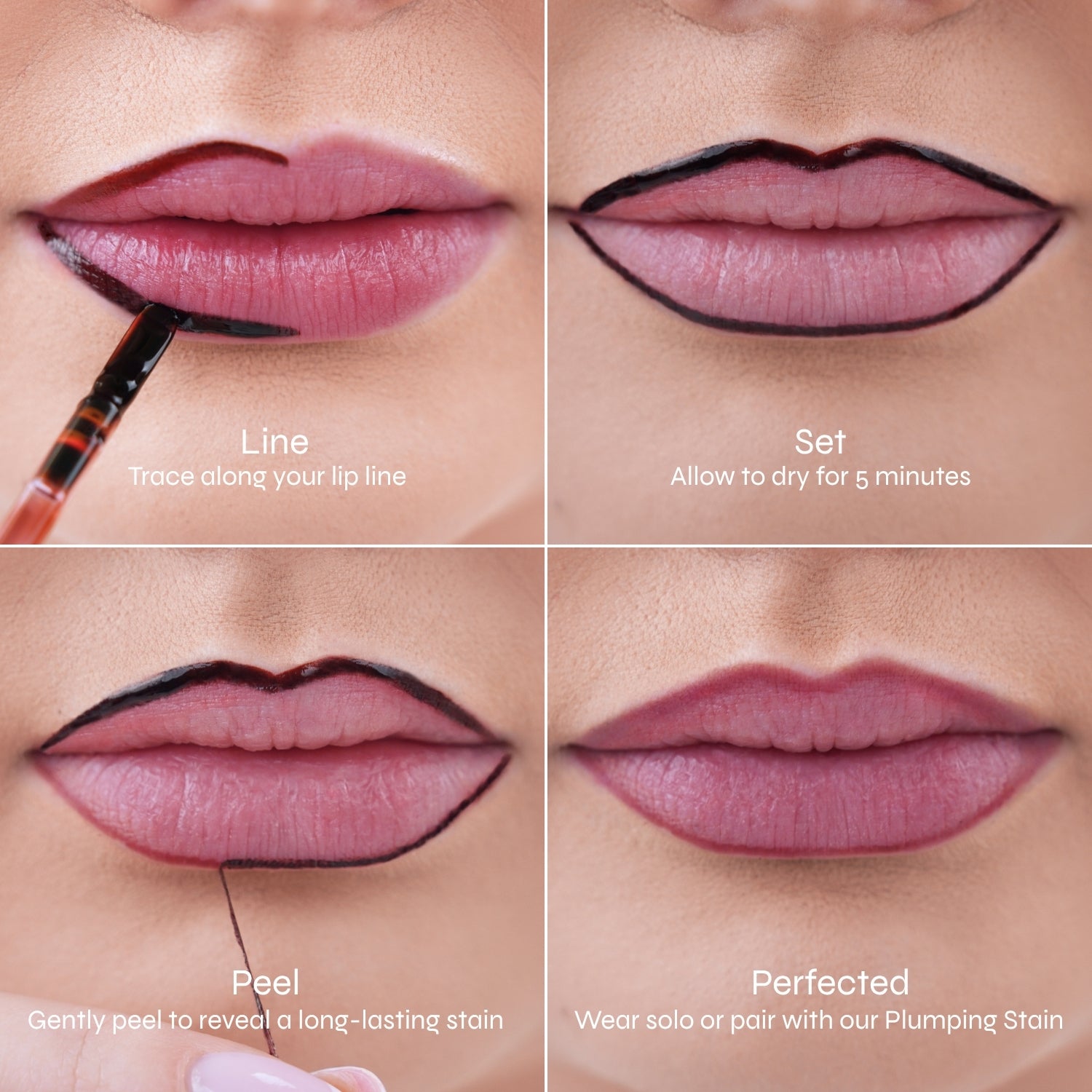 Line
Trace along your lip line

Set
Allow to dry for 5 minutes

Peel
Gently peel to reveal a long-lasting stain

Perfected
Wear solo or pair with our Plumping Stain